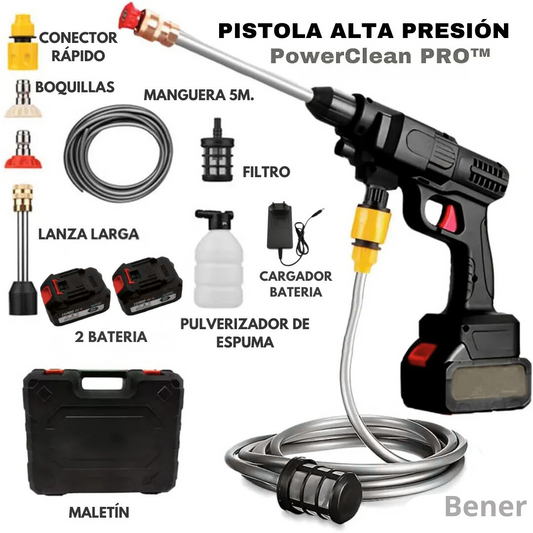 PISTOLA ALTA PRESIÓN
PowerClean PRO™

CONECTOR RÁPIDO

BOQUILLAS

MANGUERA 5M.

FILTRO

LANZA LARGA

CARGADOR BATERIA

2 BATERIA

PULVERIZADOR DE ESPUMA

MALETÍN

Bener